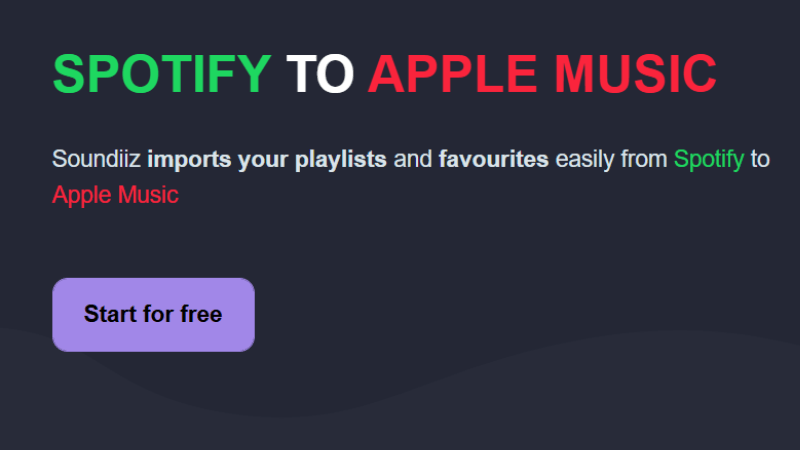 SPOTIFY TO APPLE MUSIC

Soundiiz imports your playlists and favourites easily from Spotify to Apple Music

Start for free