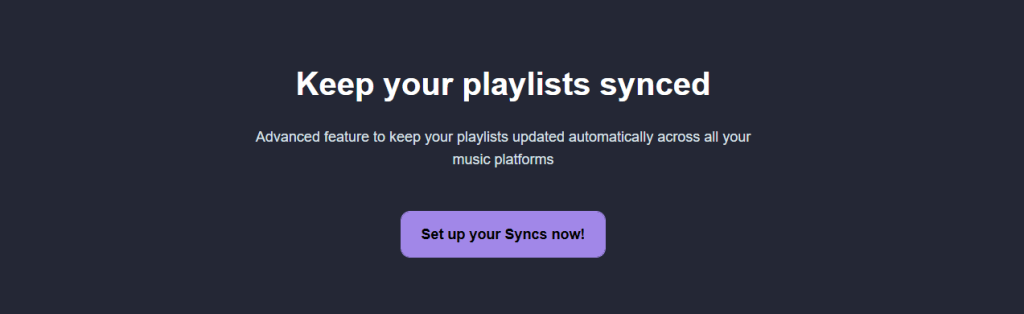 Keep your playlists synced

Advanced feature to keep your playlists updated automatically across all your music platforms

Set up your Syncs now!